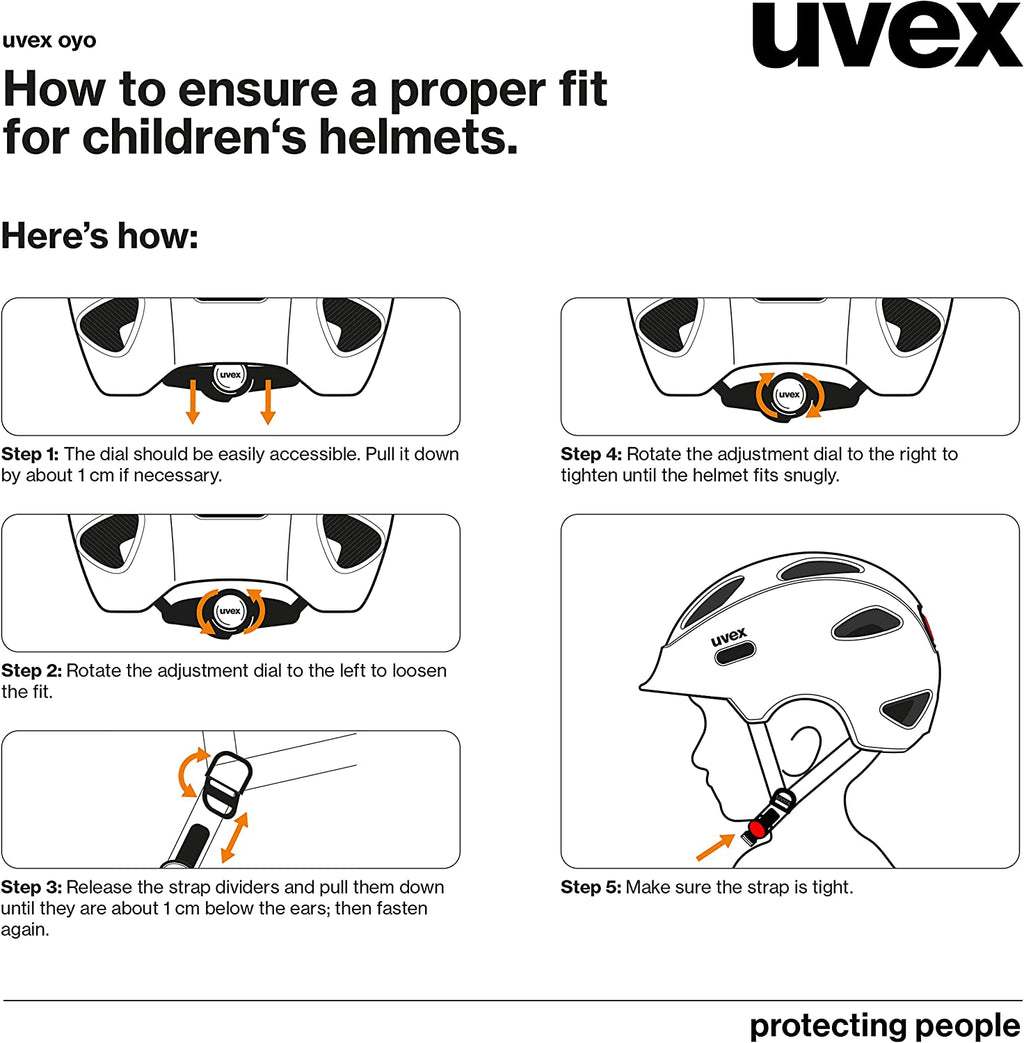 uvex oyo

uvex

How to ensure a proper fit for children‘s helmets.

Here’s how:

uvex

Step 1: The dial should be easily accessible. Pull it down by about 1 cm if necessary.

uvex

Step 2: Rotate the adjustment dial to the left to loosen the fit.

Step 3: Release the strap dividers and pull them down until they are about 1 cm below the ears; then fasten again.

uvex

Step 4: Rotate the adjustment dial to the right to tighten until the helmet fits snugly.

uvex

Step 5: Make sure the strap is tight.

protecting people